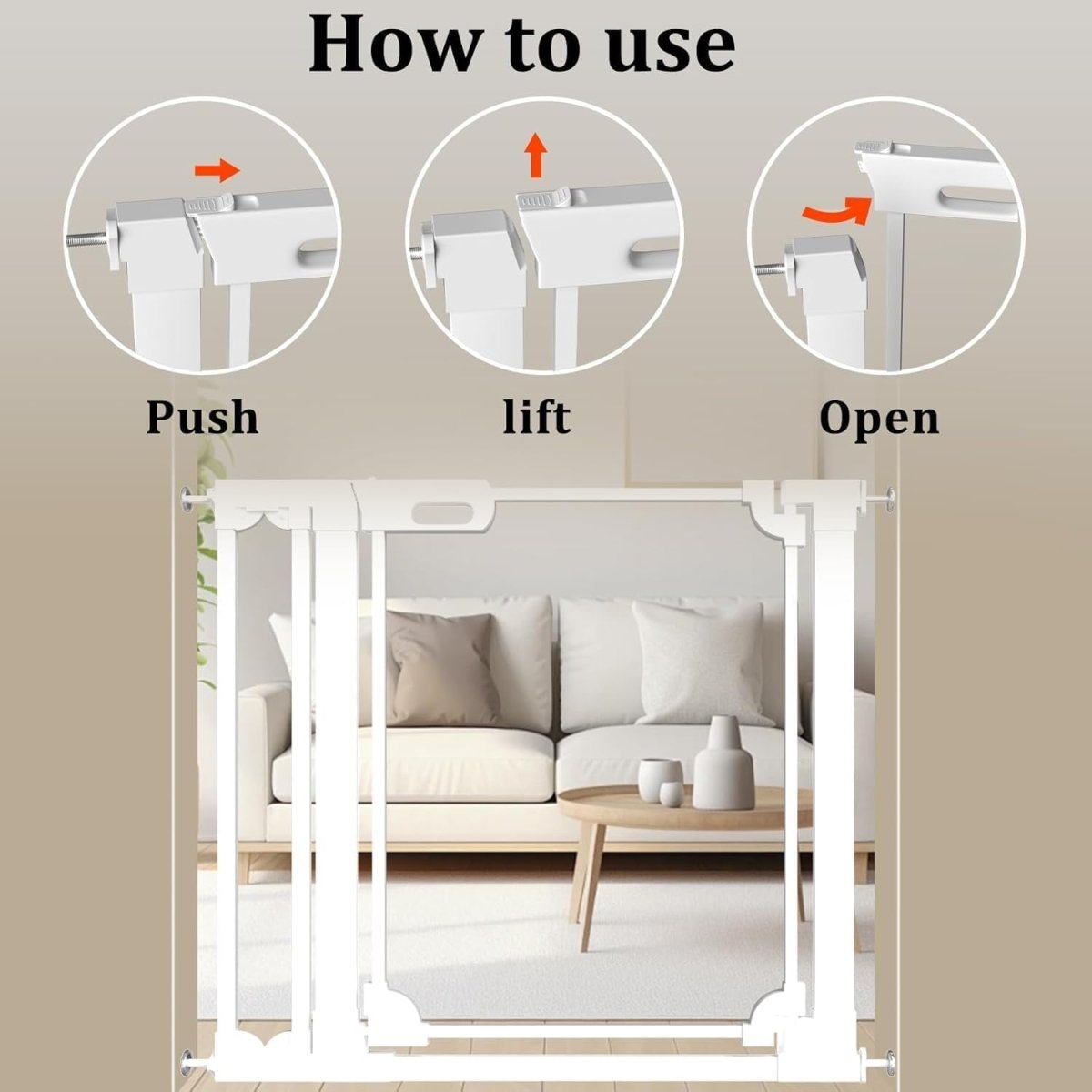 How to use

Push

lift

Open