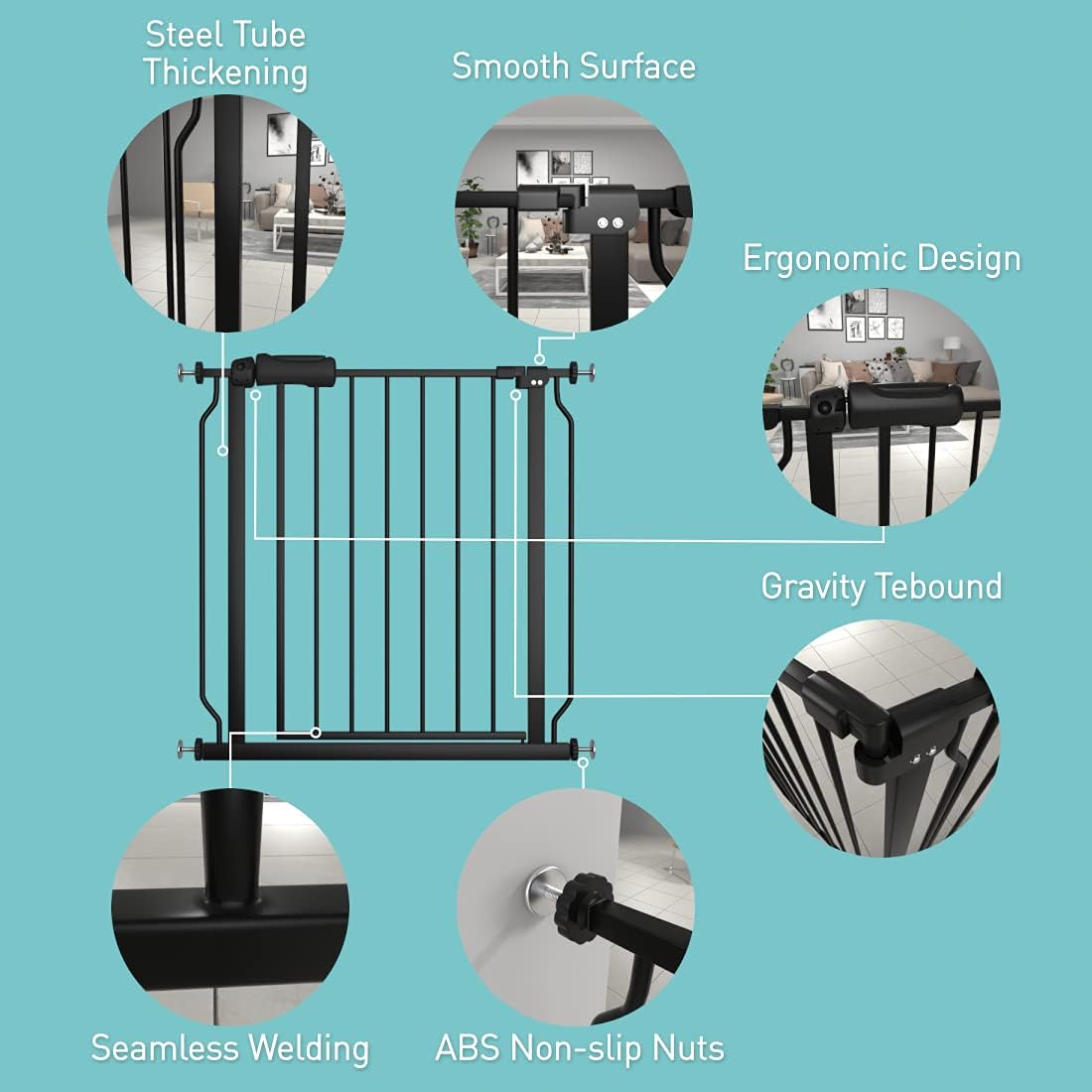 Steel Tube Thickening

Smooth Surface

Ergonomic Design

Gravity Tebound

Seamless Welding

ABS Non-slip Nuts