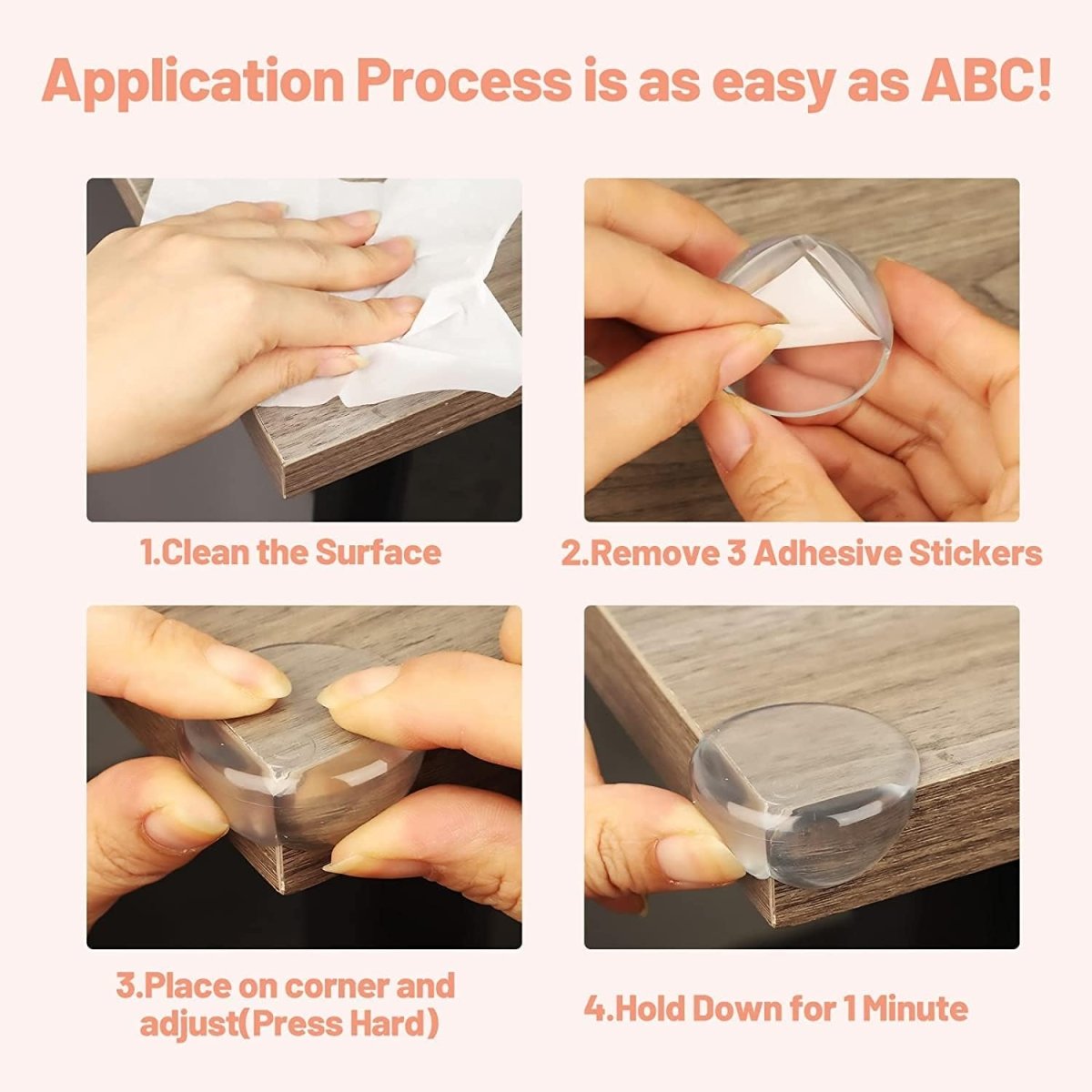 Application Process is as easy as ABC!

1.Clean the Surface

2.Remove 3 Adhesive Stickers

3.Place on corner and adjust(Press Hard)

4.Hold Down for 1 Minute