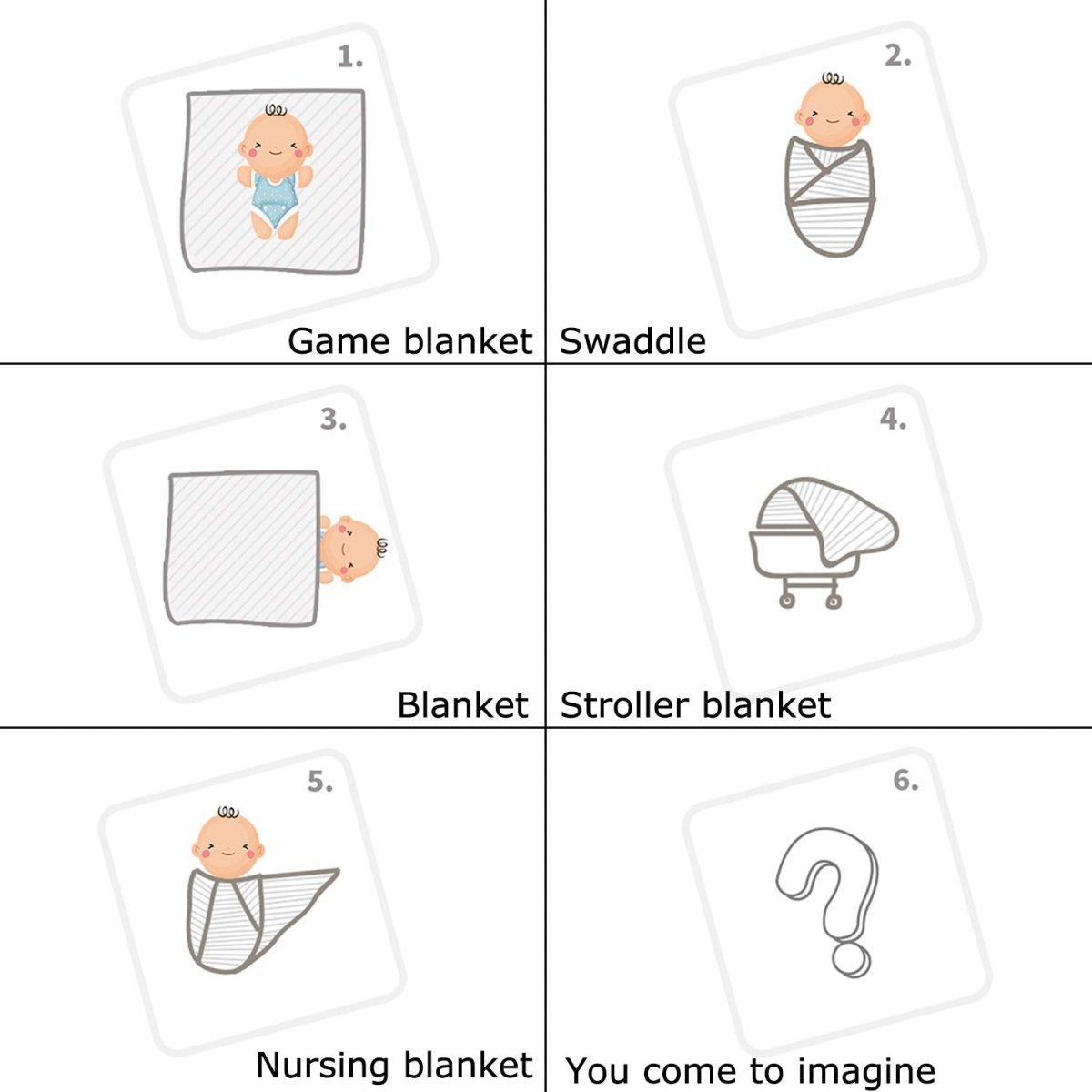 1.
Game blanket

2.
Swaddle

3.
Blanket

4.
Stroller blanket

5.
Nursing blanket

6.
You come to imagine