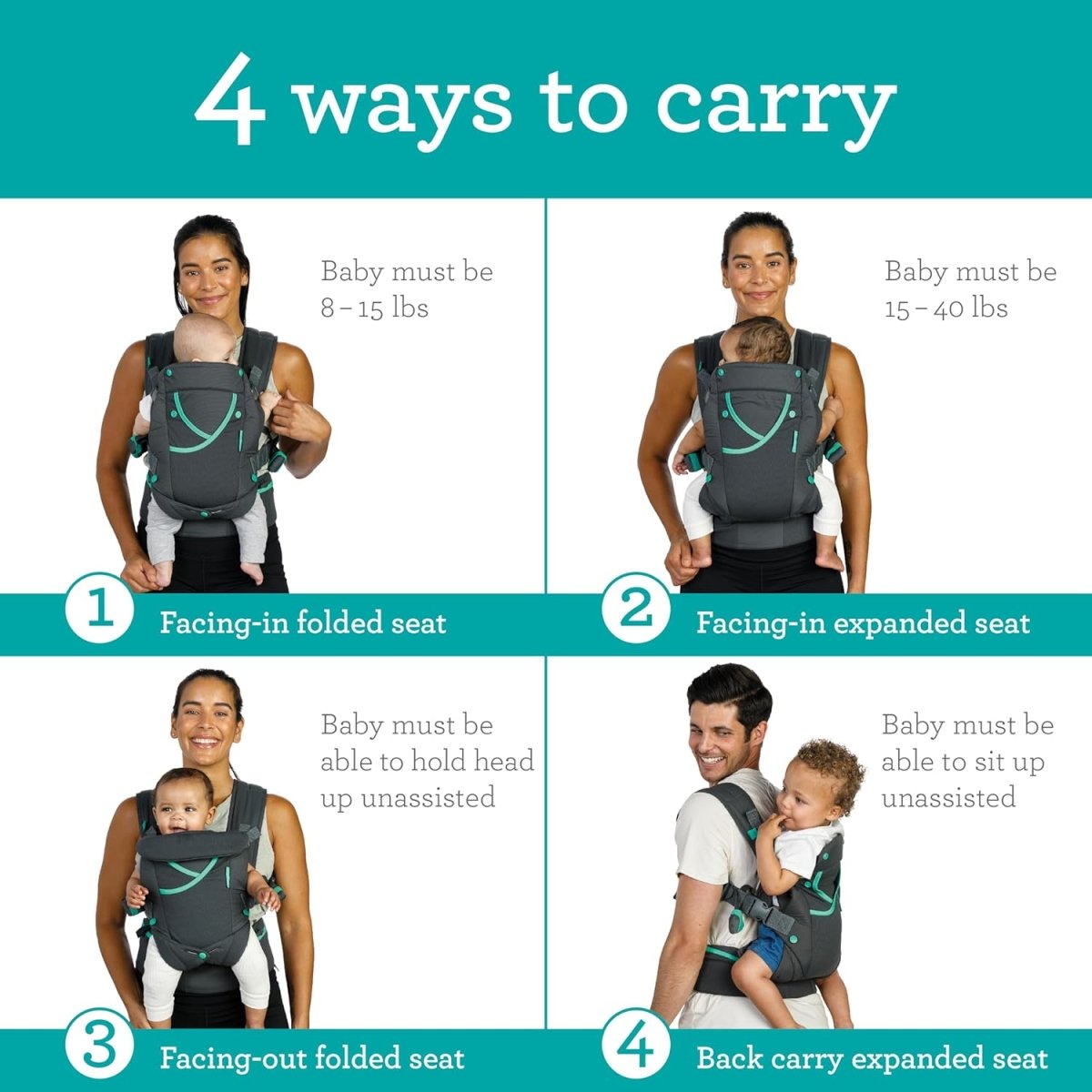 4 ways to carry

Baby must be 8 – 15 lbs

1 Facing-in folded seat

Baby must be 15 – 40 lbs

2 Facing-in expanded seat

Baby must be able to hold head up unassisted

3 Facing-out folded seat

Baby must be able to sit up unassisted

4 Back carry expanded seat