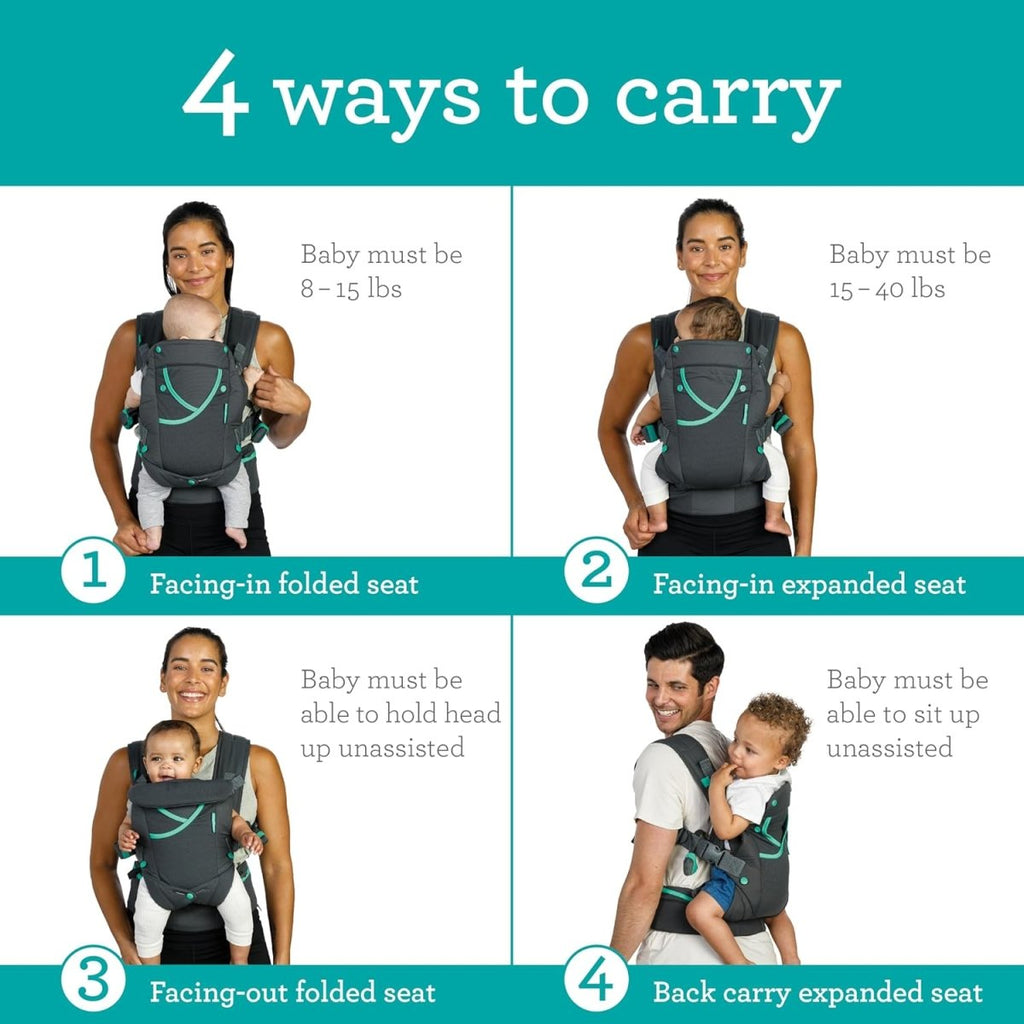 4 ways to carry

Baby must be 8 – 15 lbs

1 Facing-in folded seat

Baby must be 15 – 40 lbs

2 Facing-in expanded seat

Baby must be able to hold head up unassisted

3 Facing-out folded seat

Baby must be able to sit up unassisted

4 Back carry expanded seat