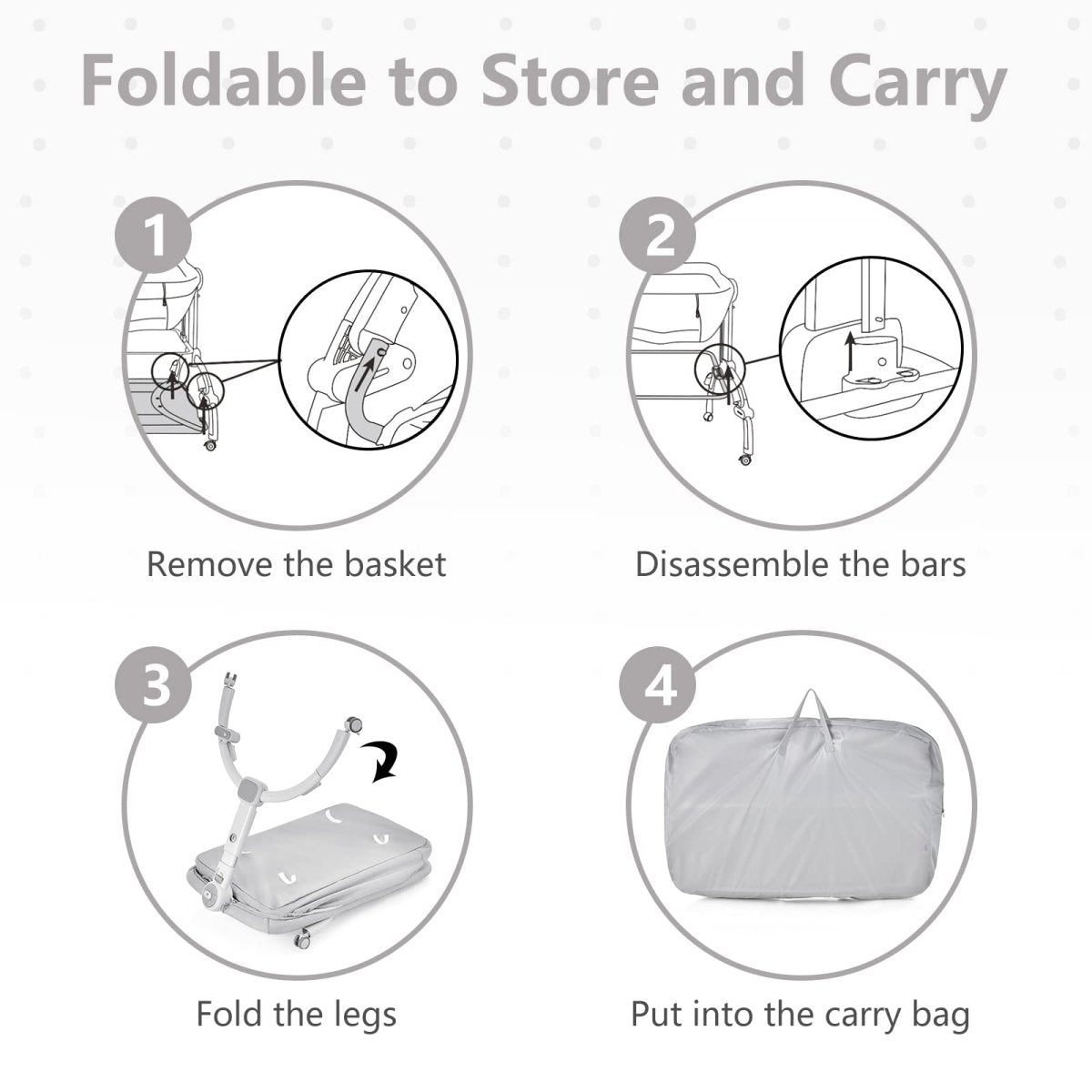 Foldable to Store and Carry

1

Remove the basket

2

Disassemble the bars

3

Fold the legs

4

Put into the carry bag