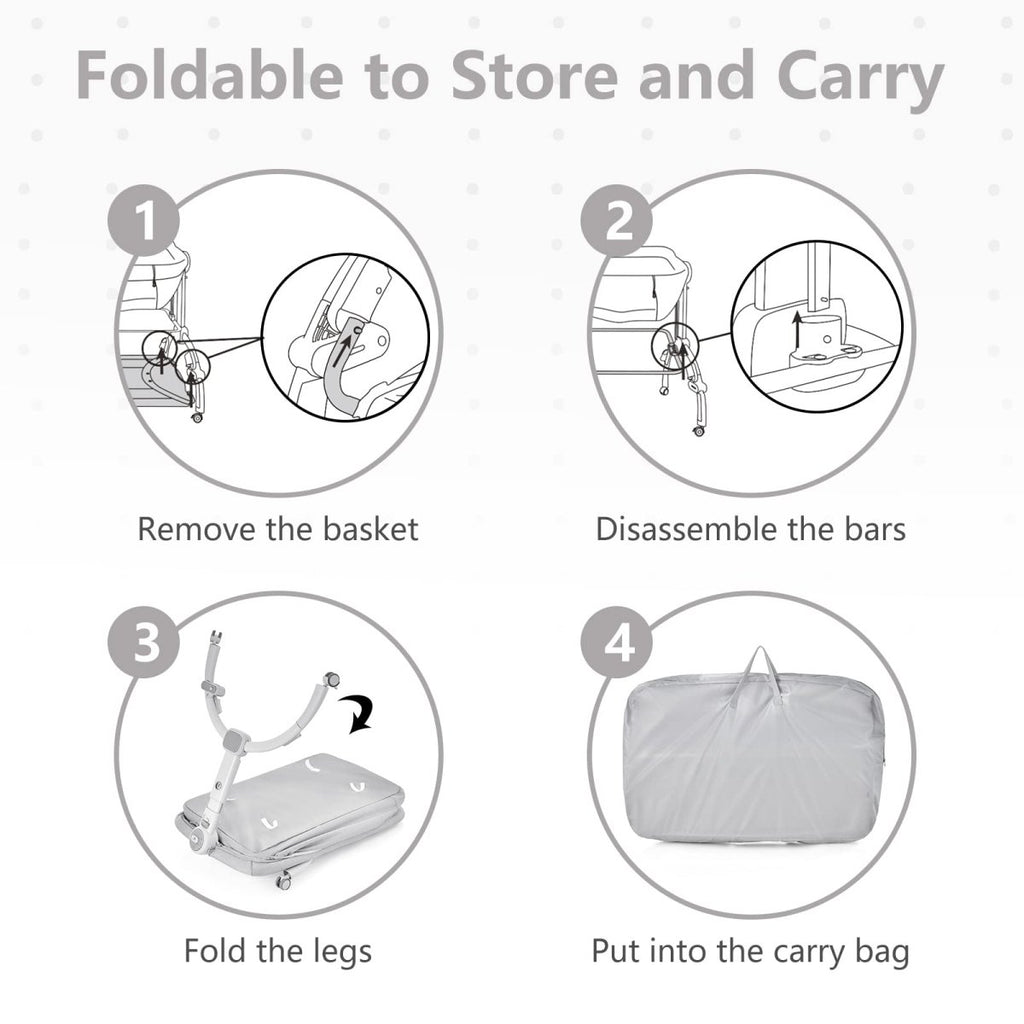 Foldable to Store and Carry

1

Remove the basket

2

Disassemble the bars

3

Fold the legs

4

Put into the carry bag