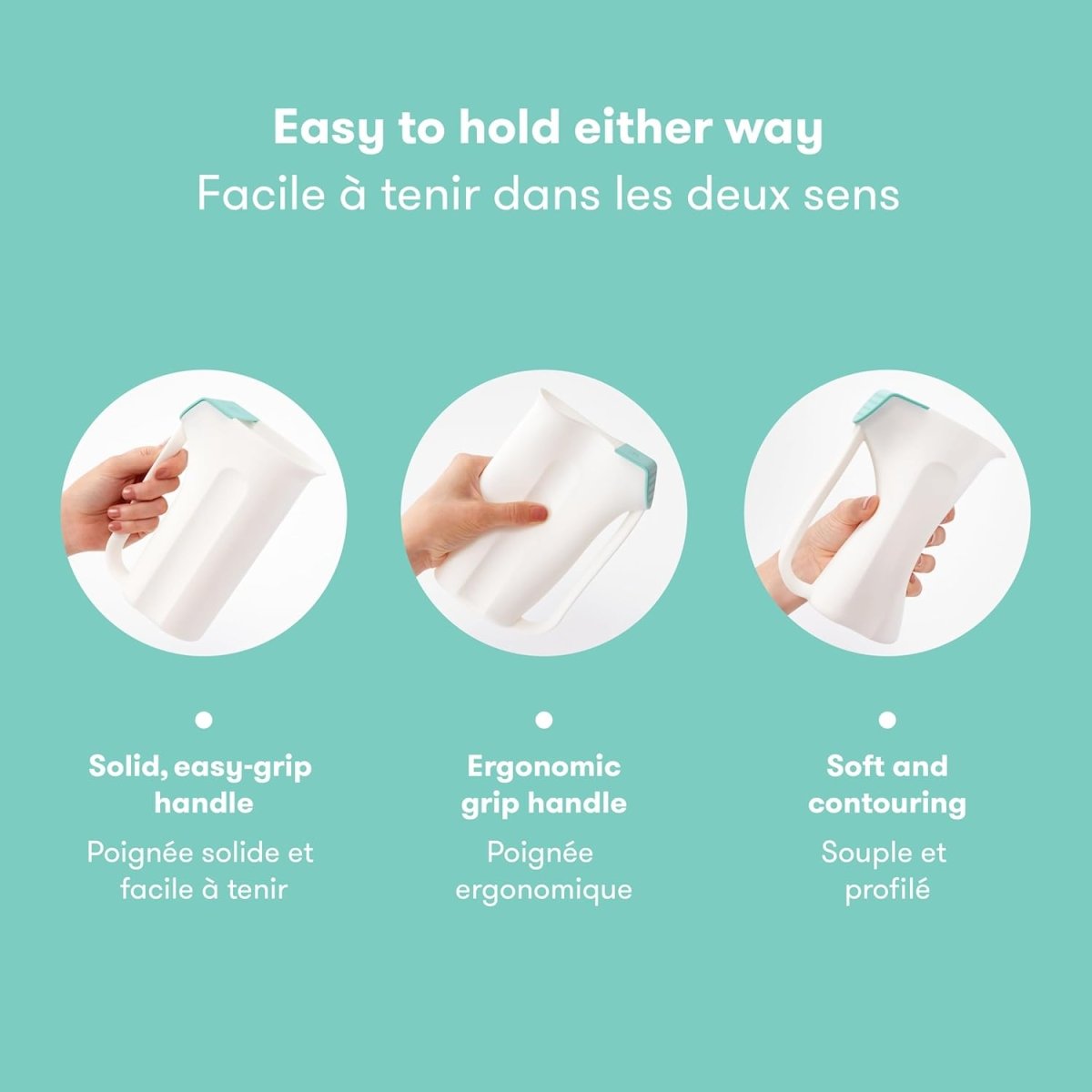 Easy to hold either way
Facile à tenir dans les deux sens

Solid, easy-grip handle
Poignée solide et facile à tenir

Ergonomic grip handle
Poignée ergonomique

Soft and contouring
Souple et profilé