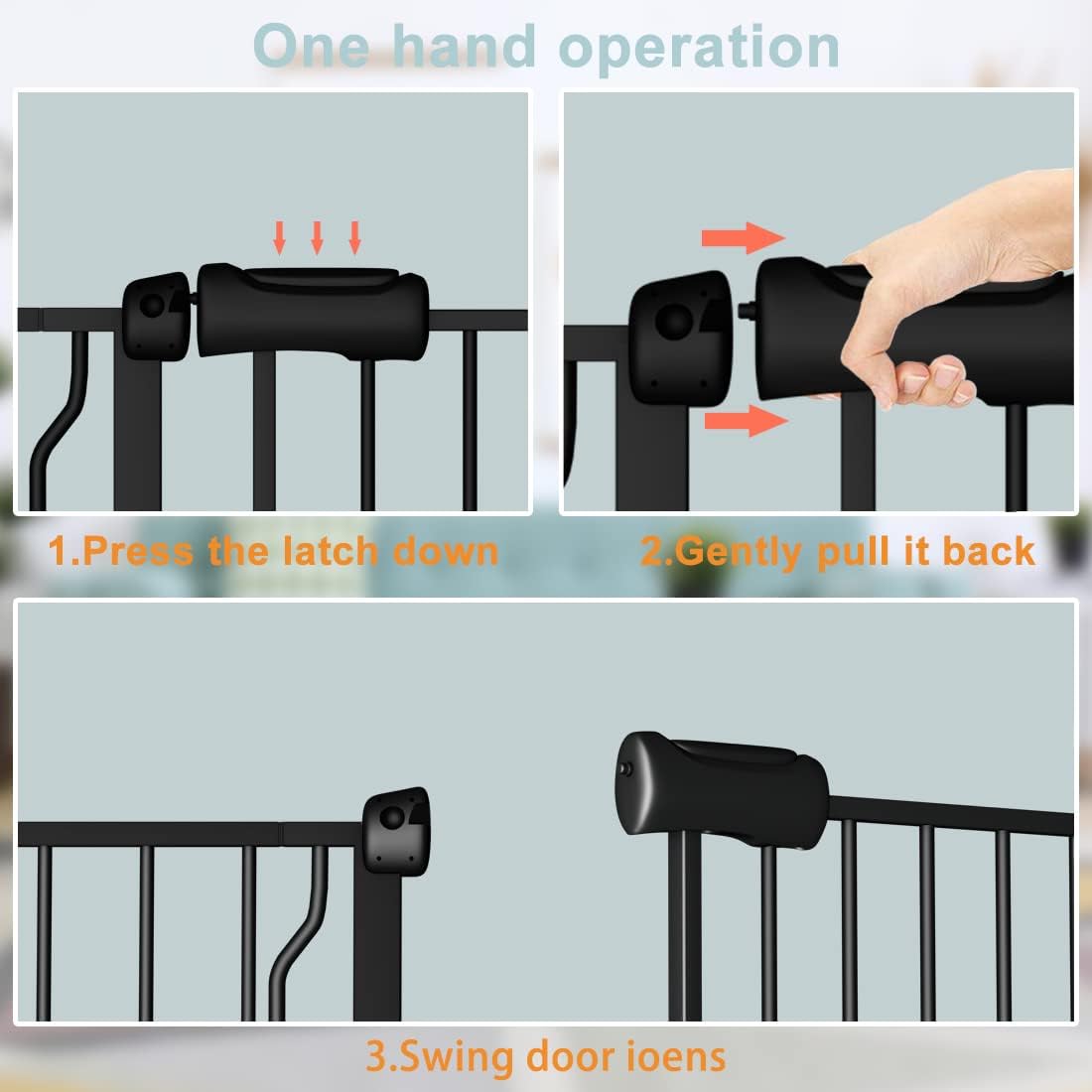 One hand operation

1.Press the latch down

2.Gently pull it back

3.Swing door ioens