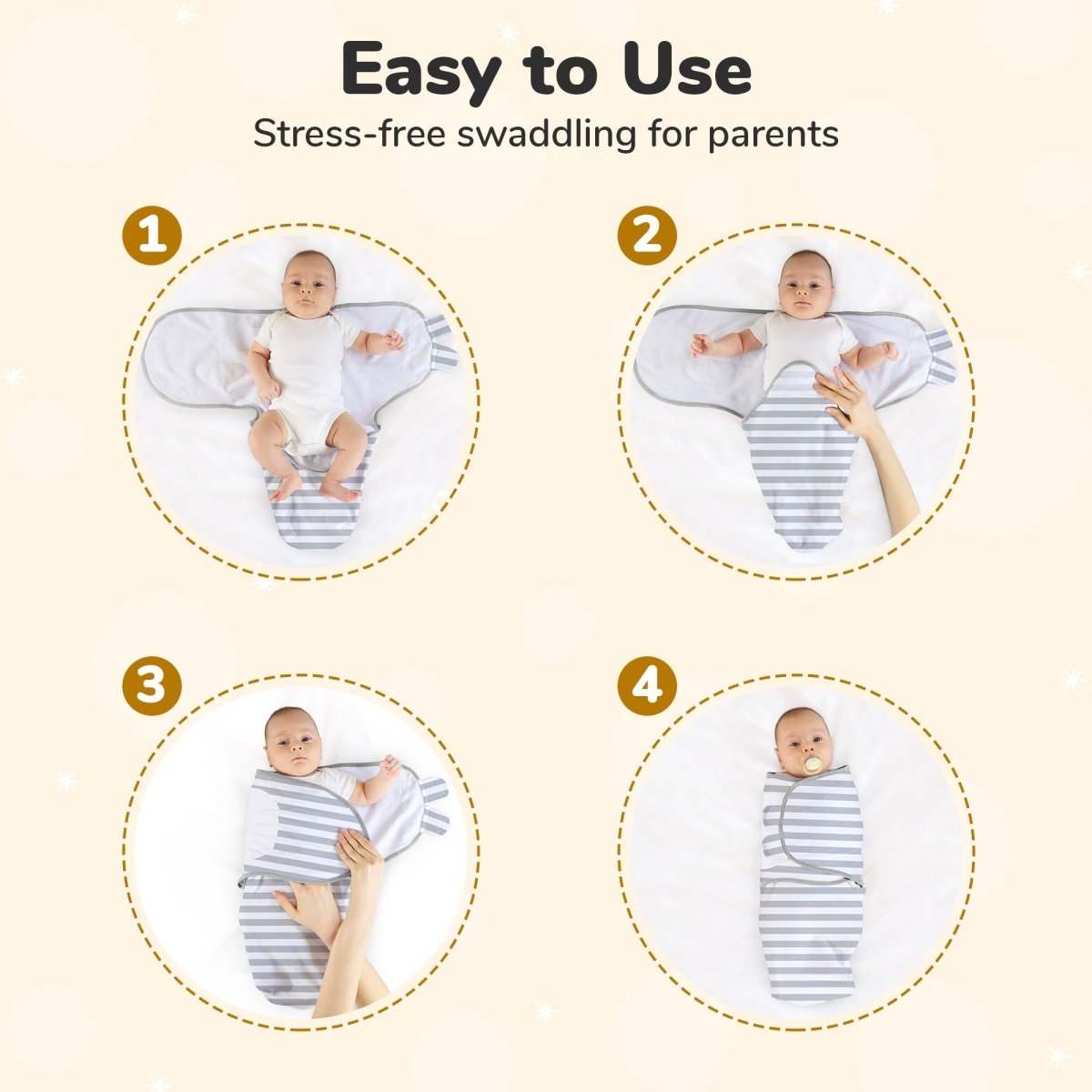 Easy to Use
Stress-free swaddling for parents

1

2

3

4