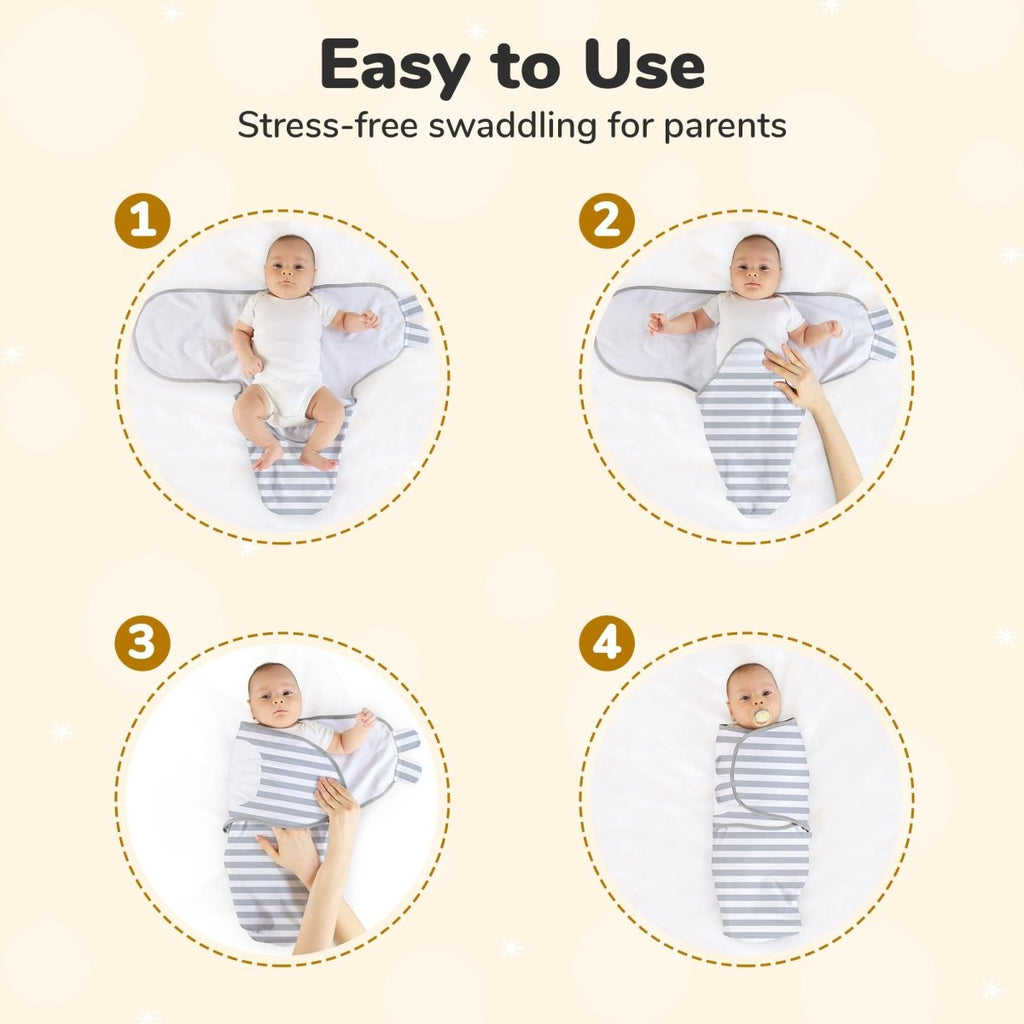 Easy to Use

Stress-free swaddling for parents

1

2

3

4